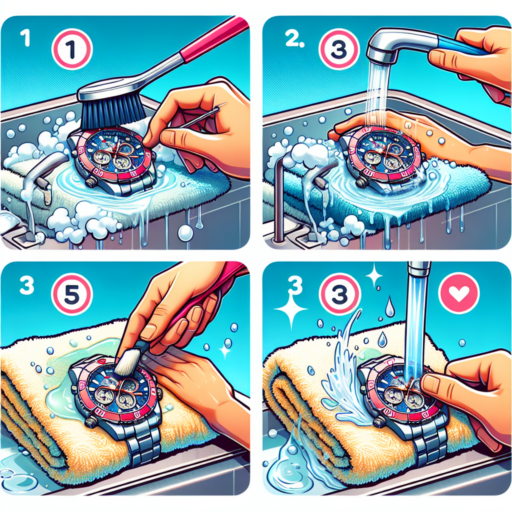 1 1

2. 3

3 5

3 3